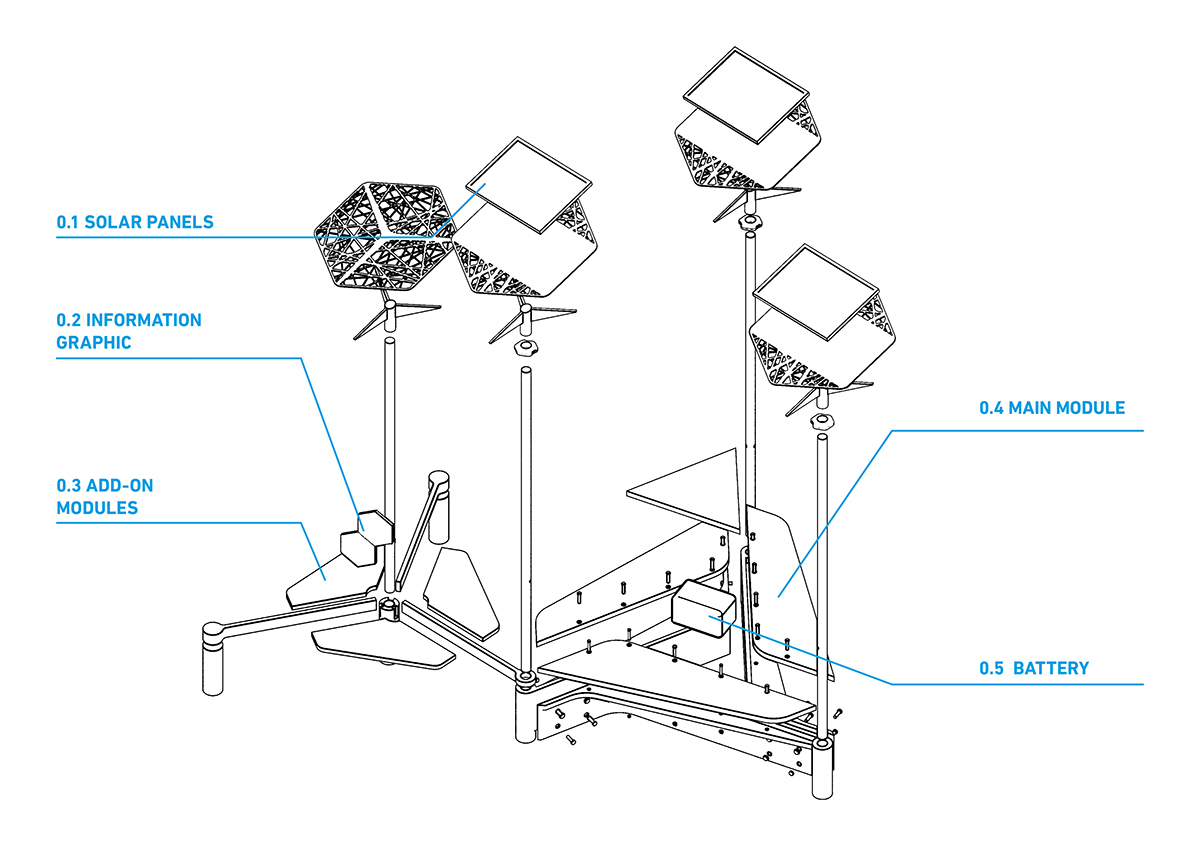 0.1 SOLAR PANELS

0.2 INFORMATION GRAPHIC

0.3 ADD-ON MODULES

0.4 MAIN MODULE

0.5 BATTERY