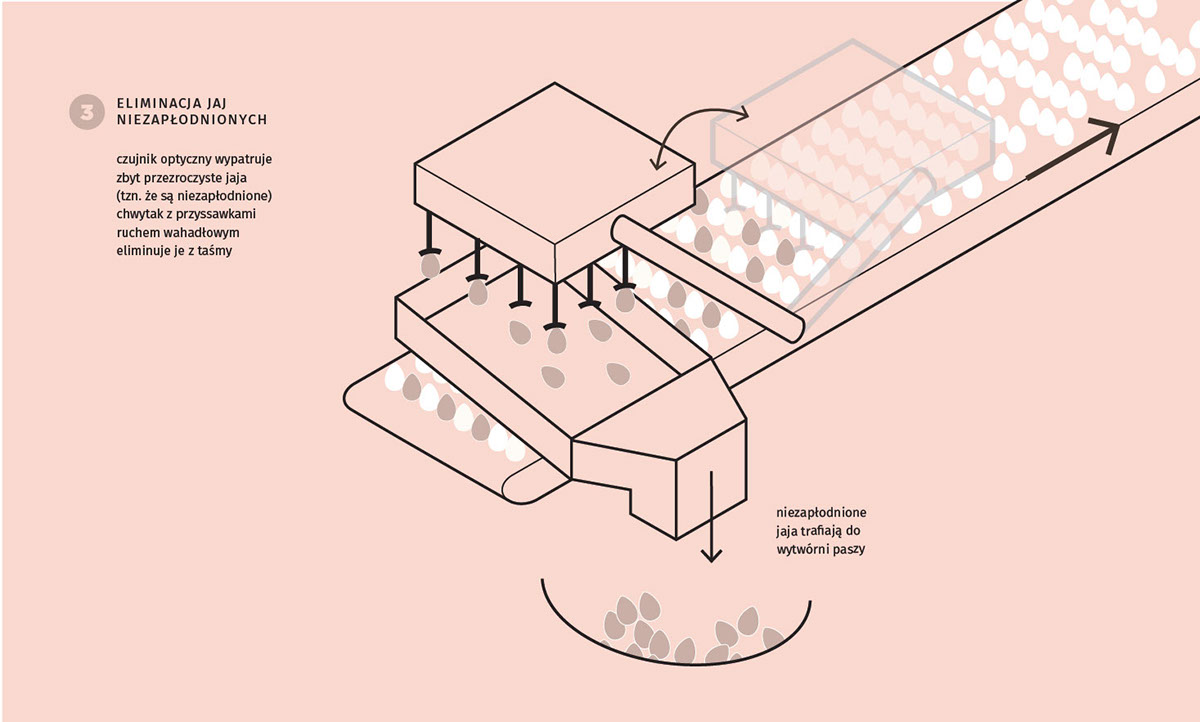 3 ELIMINACJA JAJ NIEZAPŁODNIONYCH

czujnik optyczny wypatruje zbyt przezroczyste jaja (tzn. że są niezapłodnione) chwytak z przyssawkami ruchem wahadłowym eliminuje je z taśmy

niezapłodnione jaja trafiają do wytwórni paszy