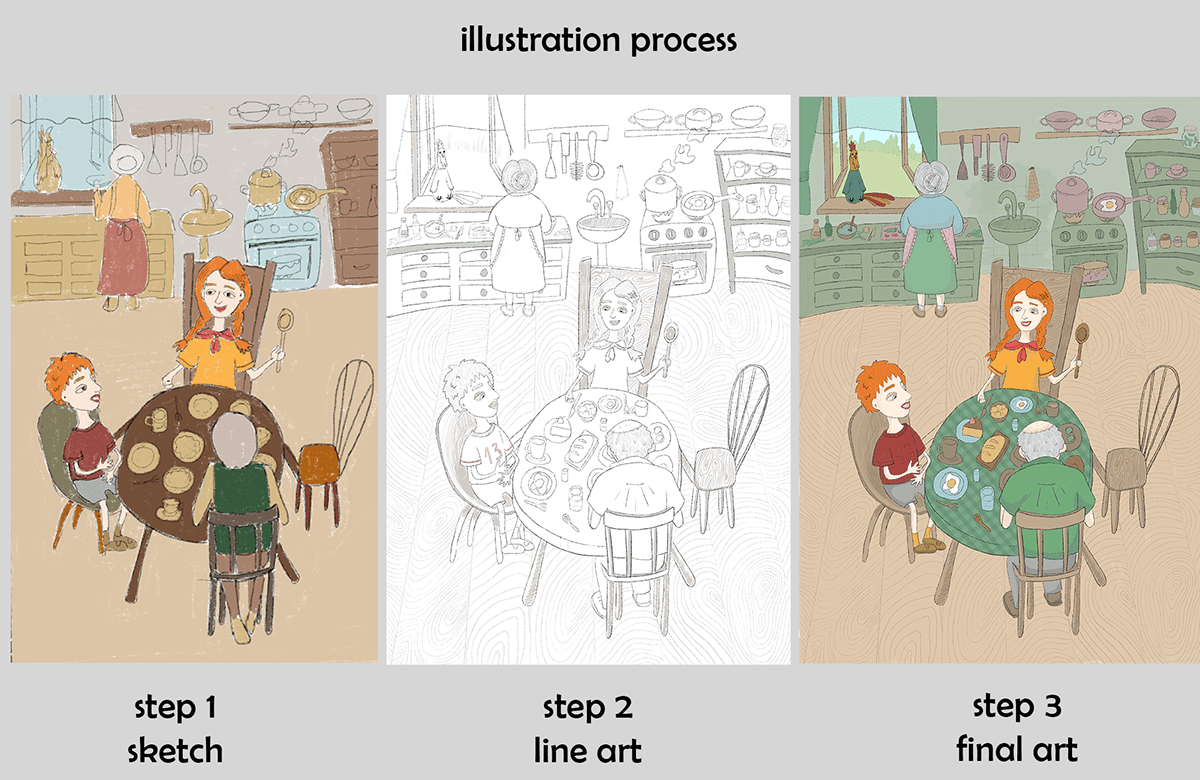 illustration process

13

step 1
sketch

step 2
line art

step 3
final art