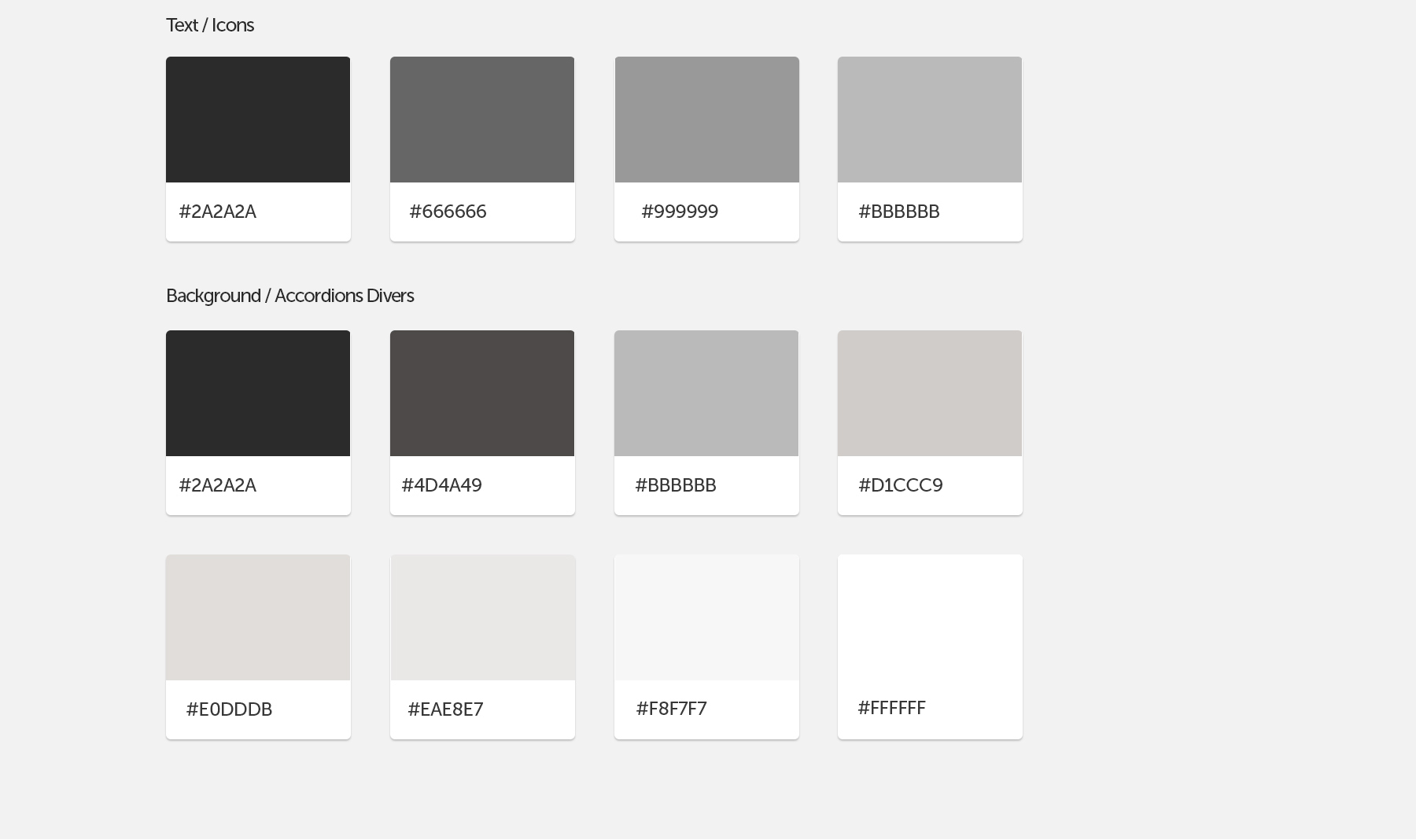 Text / Icons

#2A2A2A

#666666

#999999

#BBBBBB

Background / Accordions Divers

#2A2A2A

#4D4A49

#BBBBBB

#D1CCC9

#E0DDDB

#EAE8E7

#F8F7F7

#FFFFFF