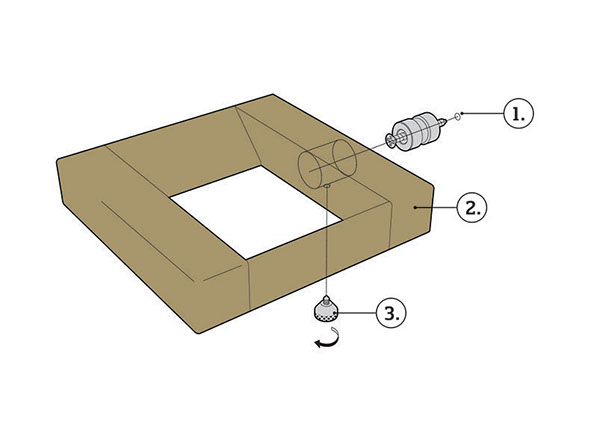 1.

2.

3.