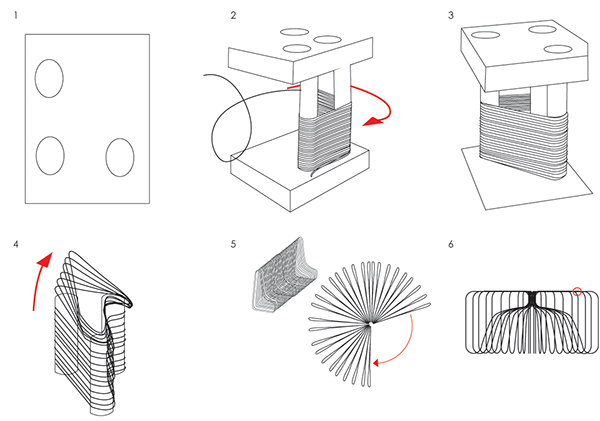 1

2

3

4

5

6