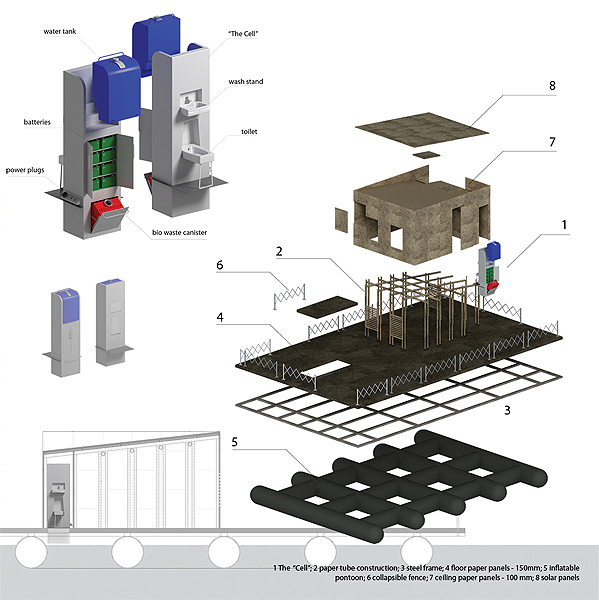 water tank

"The Cell"

wash stand

batteries

toilet

power plugs

bio waste canister

8

7

1

2

6

4

3

5

1 The "Cell"; 2 paper tube construction; 3 steel frame; 4 floor paper panels - 150mm; 5 inflatable pontoon; 6 collapsible fence; 7 ceiling paper panels - 100 mm; 8 solar panels