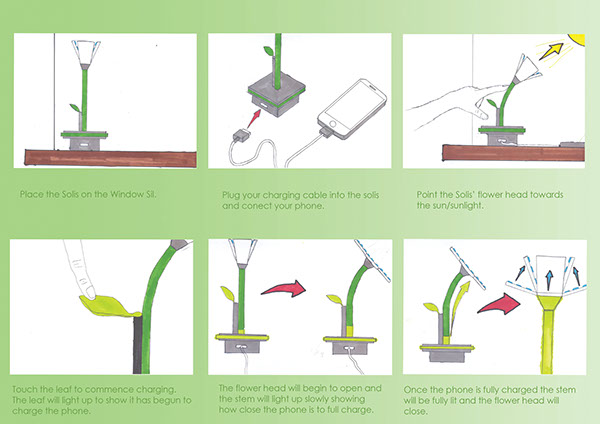 Place the Solis on the Window Sil.

Plug your charging cable into the solis and conect your phone.

Point the Solis' flower head towards the sun/sunlight.

Touch the leaf to commence charging. The leaf will light up to show it has begun to charge the phone.

The flower head will begin to open and the stem will light up slowly showing how close the phone is to full charge.

Once the phone is fully charged the stem will be fully lit and the flower head will close.