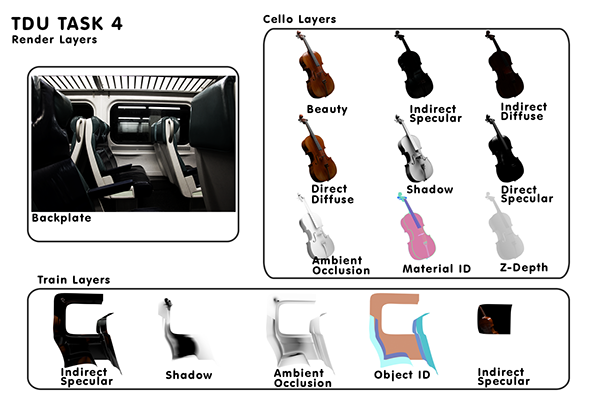 TDU TASK 4
Render Layers

Backplate

Cello Layers

Beauty

Indirect Specular

Indirect Diffuse

Direct Diffuse

Shadow

Direct Specular

Ambient Occlusion

Material ID

Z-Depth

Train Layers

Indirect Specular

Shadow

Ambient Occlusion

Object ID

Indirect Specular