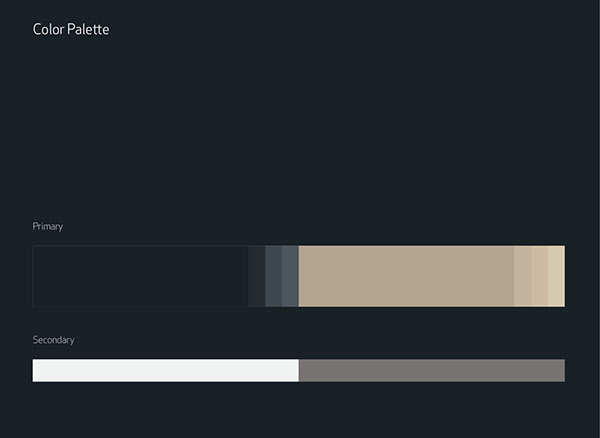 Color Palette

Primary

Secondary