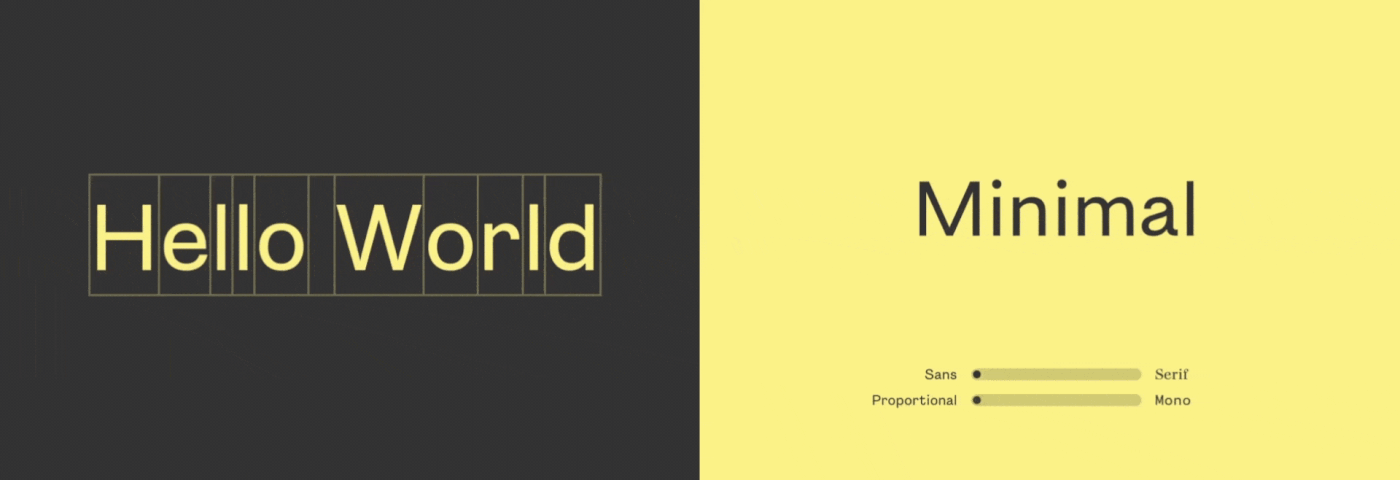 Hello World

Minimal

Sans Serif
Proportional Mono